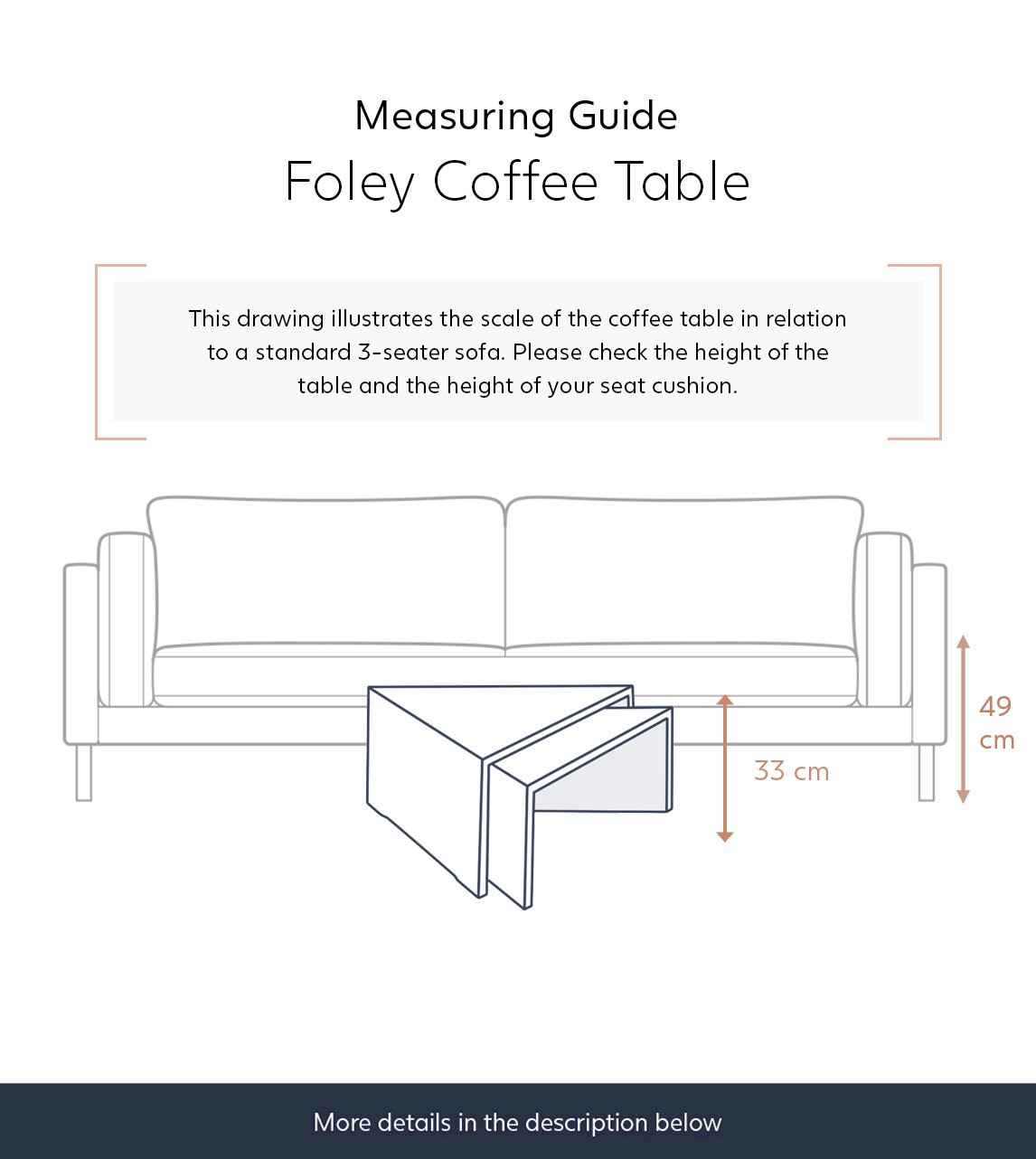 Measuring Guide

Foley Coffee Table

This drawing illustrates the scale of the coffee table in relation to a standard 3-seater sofa. Please check the height of the table and the height of your seat cushion.

33 cm

49 cm

More details in the description below