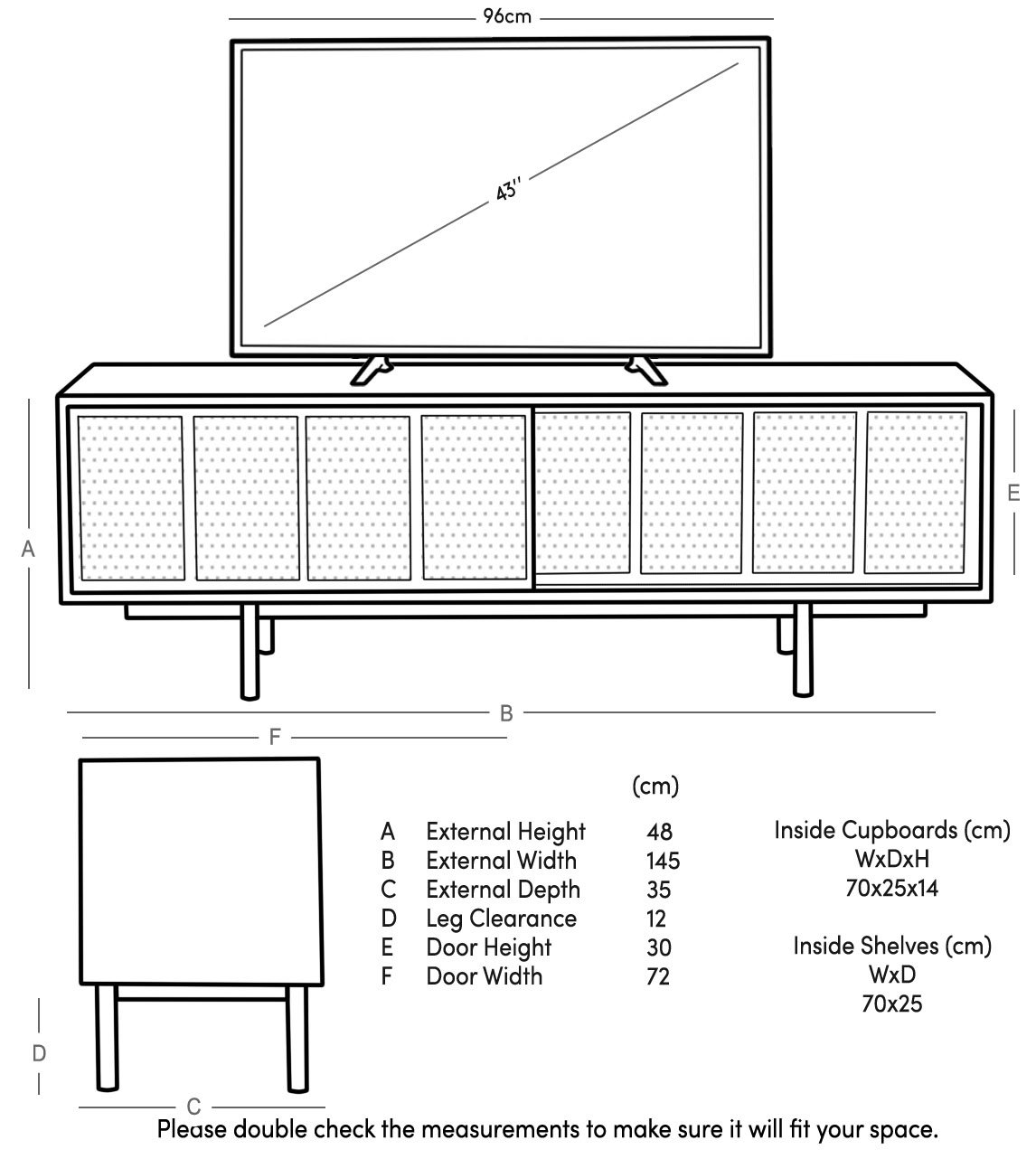 96cm

43''

A

E

B

F

D

C

|  |  | (cm) |
|---|---|---|
| A | External Height | 48 |
| B | External Width | 145 |
| C | External Depth | 35 |
| D | Leg Clearance | 12 |
| E | Door Height | 30 |
| F | Door Width | 72 |

Inside Cupboards (cm)
WxDxH
70x25x14

Inside Shelves (cm)
WxD
70x25

Please double check the measurements to make sure it will fit your space.